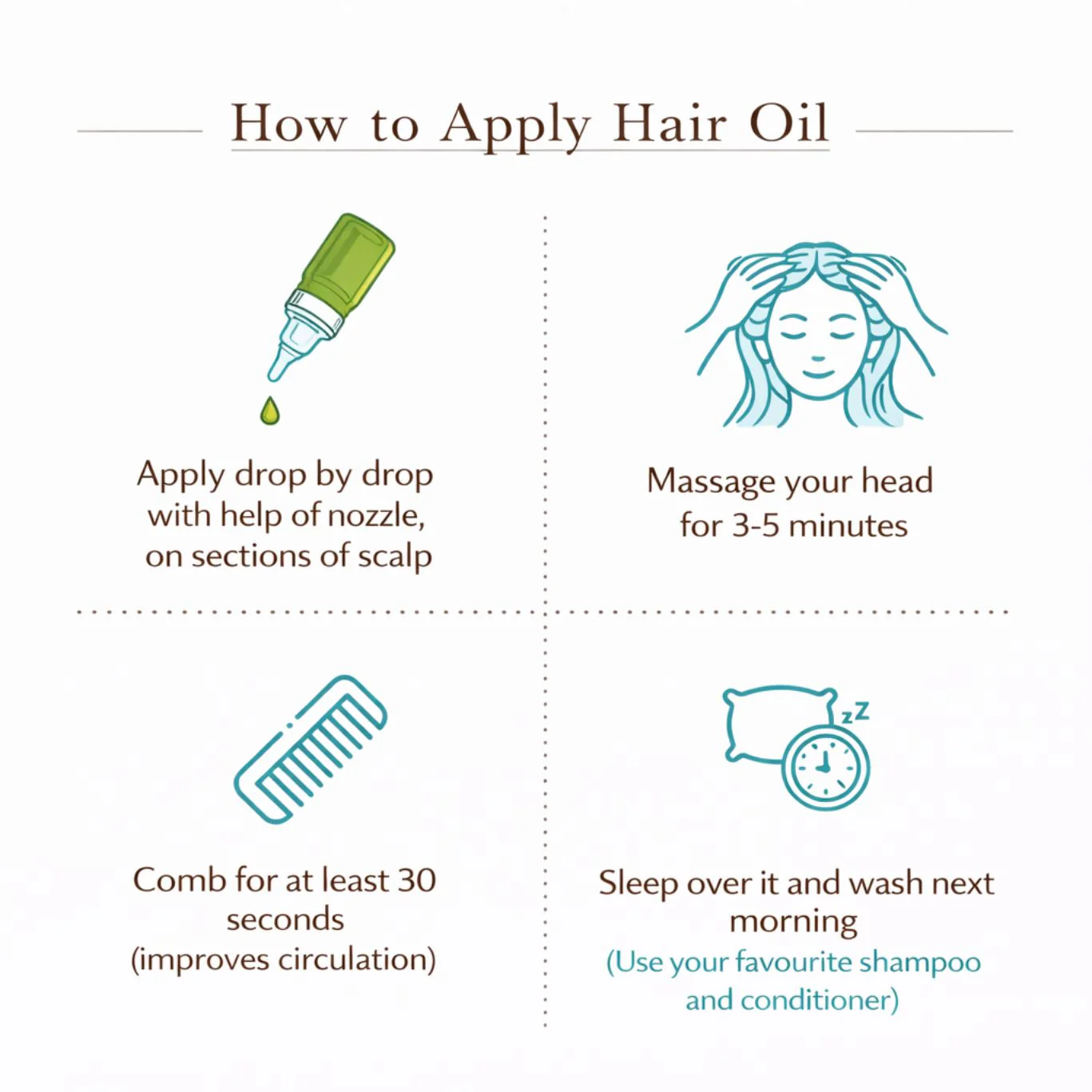 How to Apply Hair Oil

Apply drop by drop with help of nozzle, on sections of scalp

Massage your head for 3-5 minutes

Comb for at least 30 seconds (improves circulation)

zZ

Sleep over it and wash next morning (Use your favourite shampoo and conditioner)