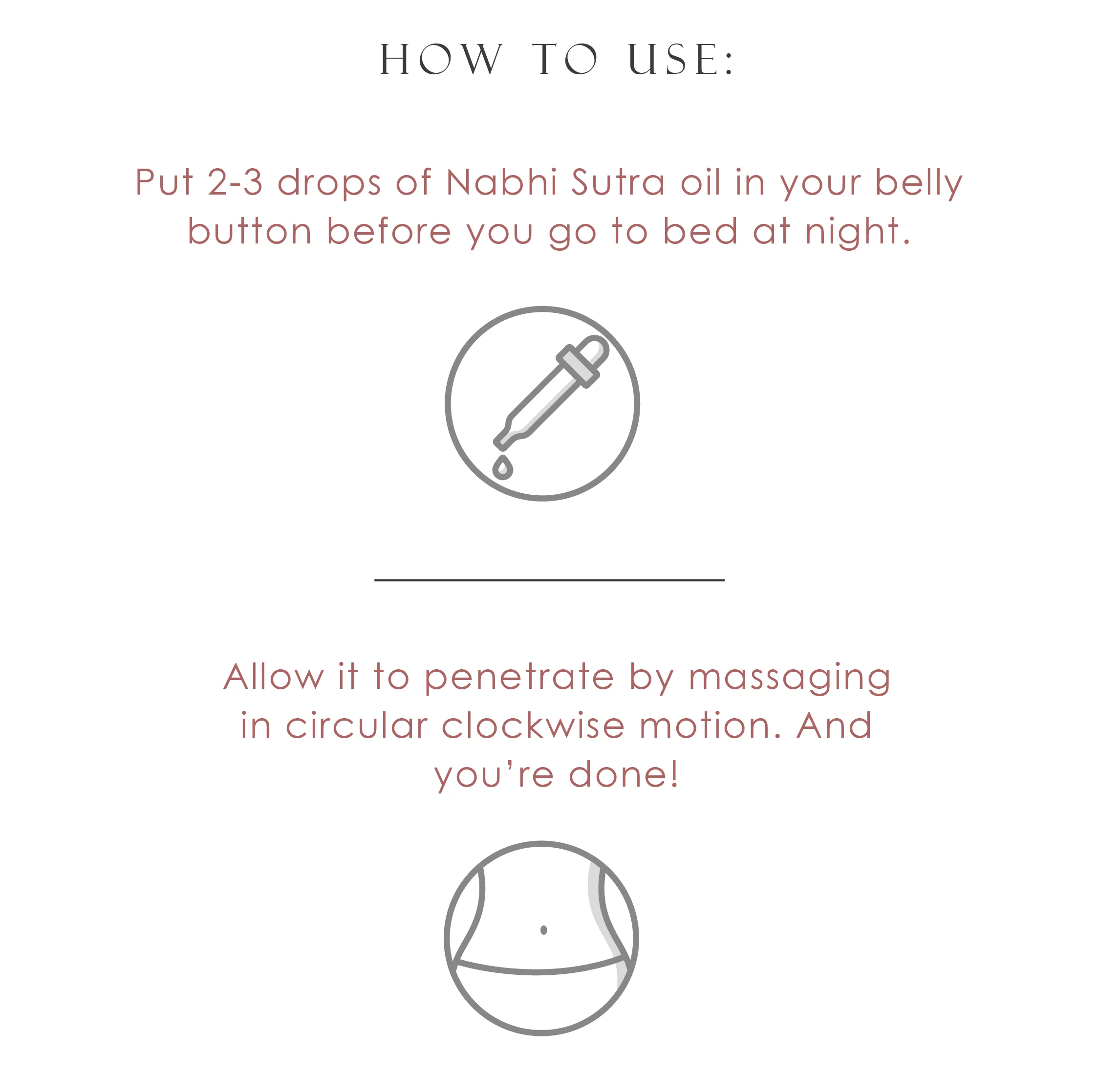 HOW TO USE:

Put 2-3 drops of Nabhi Sutra oil in your belly button before you go to bed at night.

Allow it to penetrate by massaging in circular clockwise motion. And you're done!